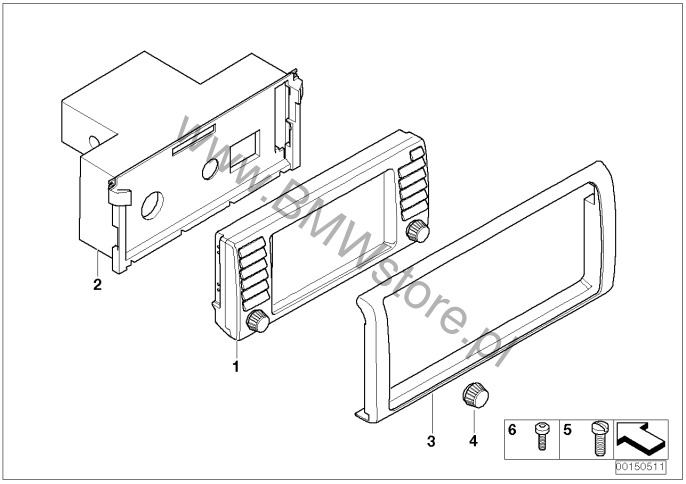 www.BMWstore.pl

2

1

3

4

6

5

00150511