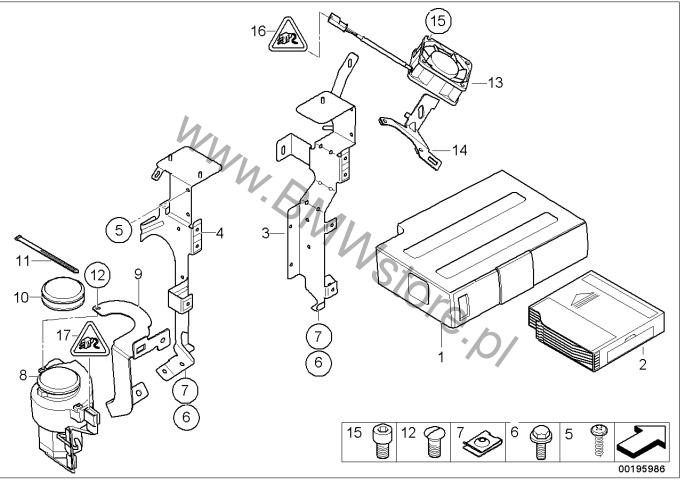 16
15
13
14
5
4
3
11
12
9
10
17
8
7
6
7
6
1
2
www.BMWstore.pl
15 12 7 6 5
00195986