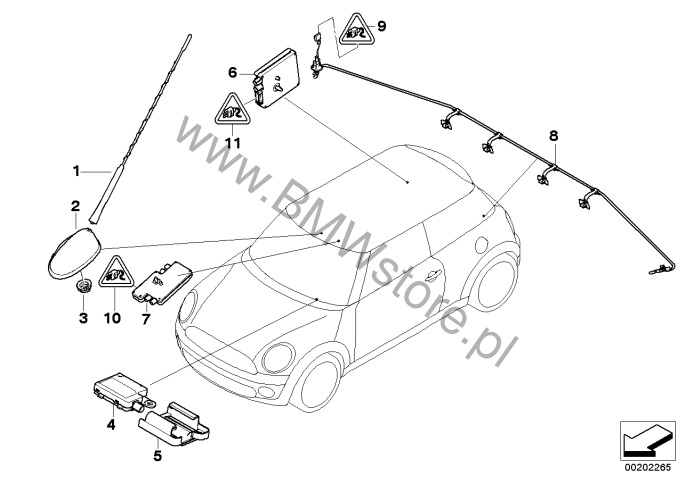 9
6
11
8
1
2
3
10
7
4
5
www.BMWstore.pl
00202265