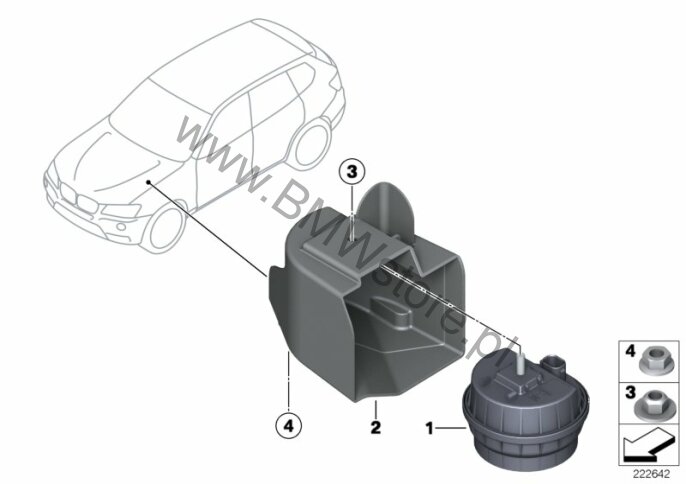 www.BMWstore.pl

3

4

2

1

4

3

222642