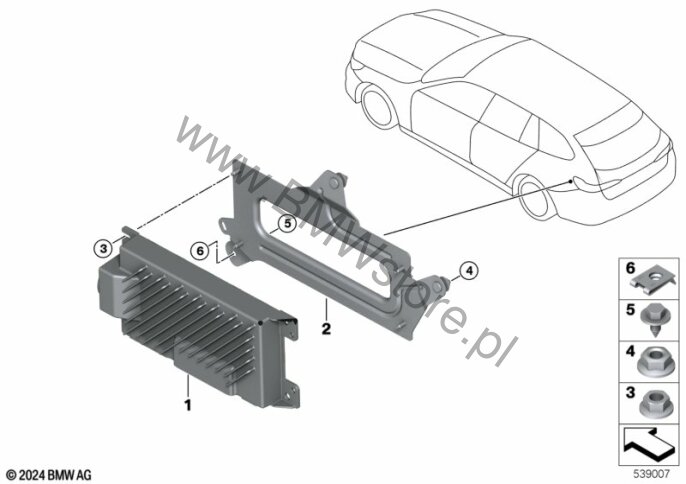 www.BMWstore.pl

3

6

5

4

2

1

6

5

4

3

© 2024 BMW AG

539007