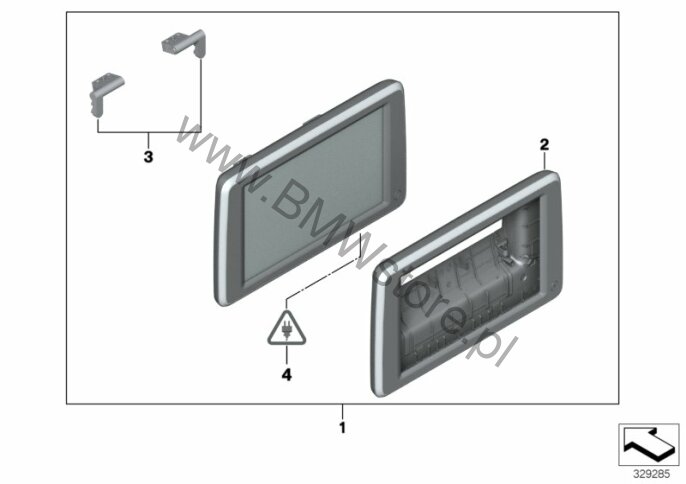 3

2

www.BMWstore.pl

4

1

329285