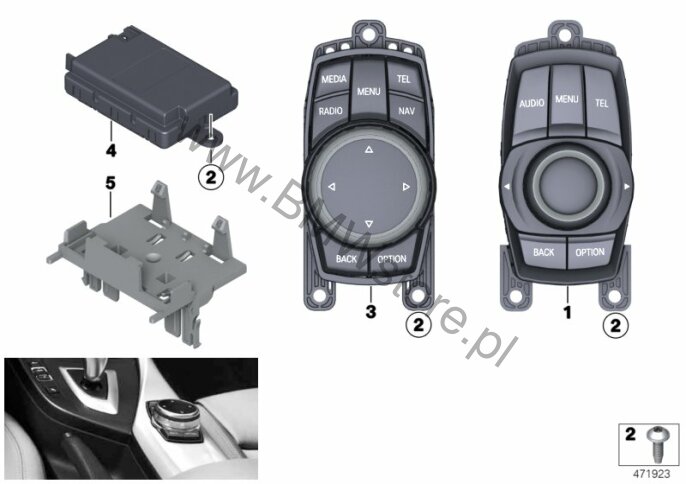 4

2

5

MEDIA
MENU
TEL
RADIO
NAV
BACK
OPTION

3

2

AUDIO
MENU
TEL
BACK
OPTION

1

2

www.BMWstore.pl

2

471923