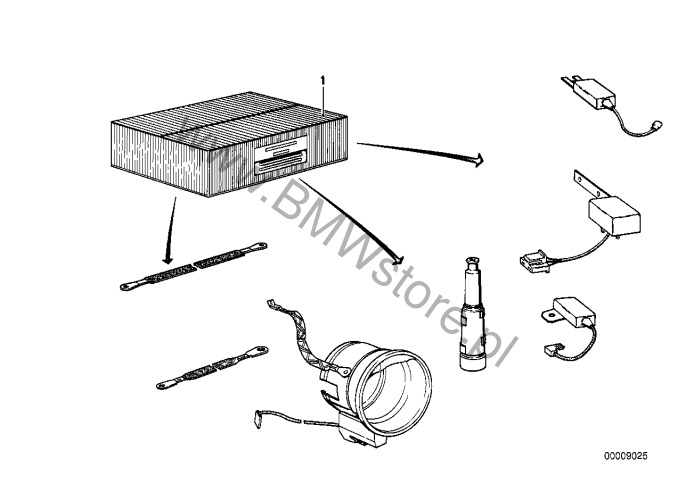 1

www.BMWstore.pl

00009025