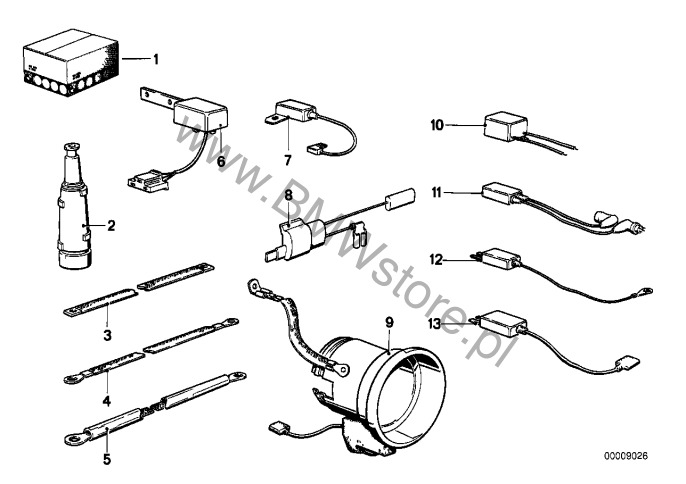 1
6
7
10
2
8
11
12
3
9
13
4
5
www.BMWstore.pl
00009026