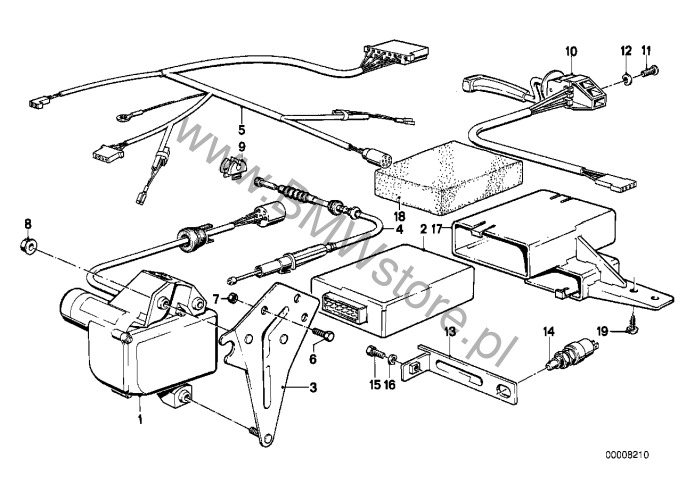 10
12
11
5
9
18
8
4
2
17
7
6
13
14
19
15
16
3
1
www.BMWstore.pl
00008210