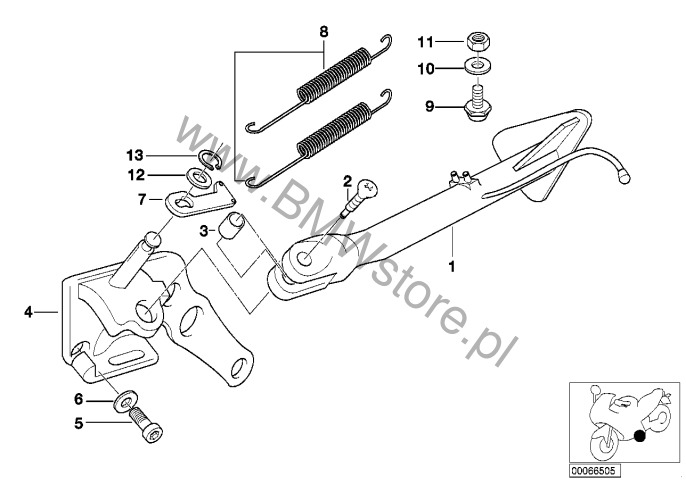 8
11
10
9
13
12
7
2
3
1
4
6
5
www.BMWstore.pl
00066505