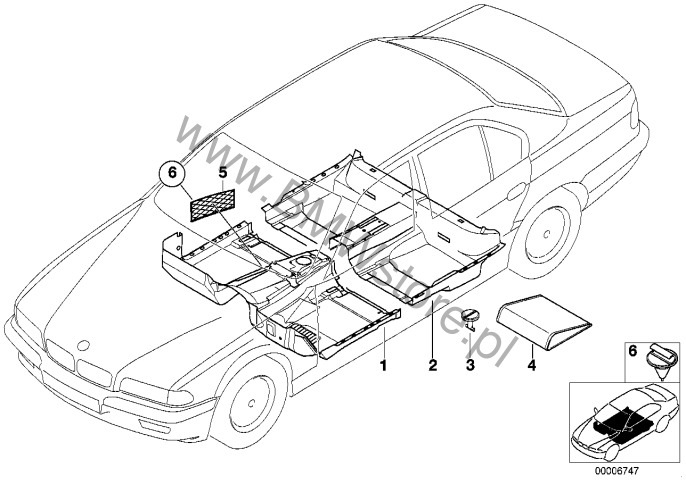 www.BMWstore.pl

6
5
1
2
3
4
6
00006747