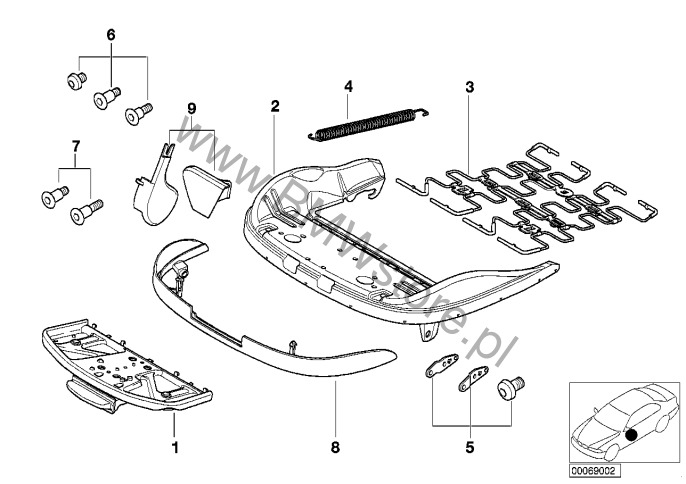 6
9
2
4
3
7
www.BMWstore.pl
1
8
5
00069002