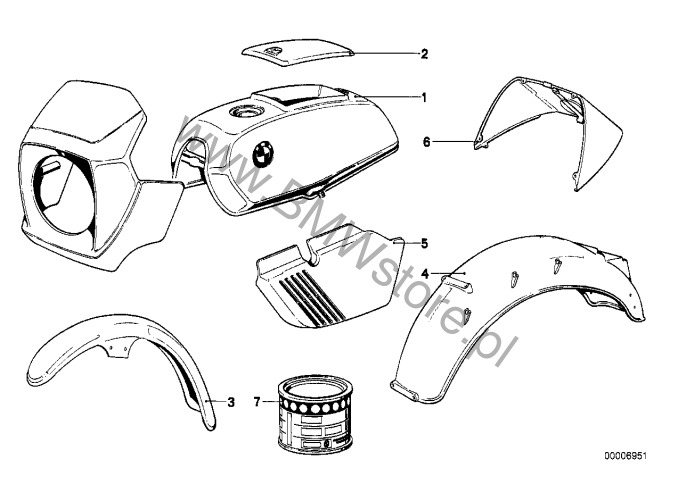 2
1
6
www.BMWstore.pl
5
4
3
7
00006951