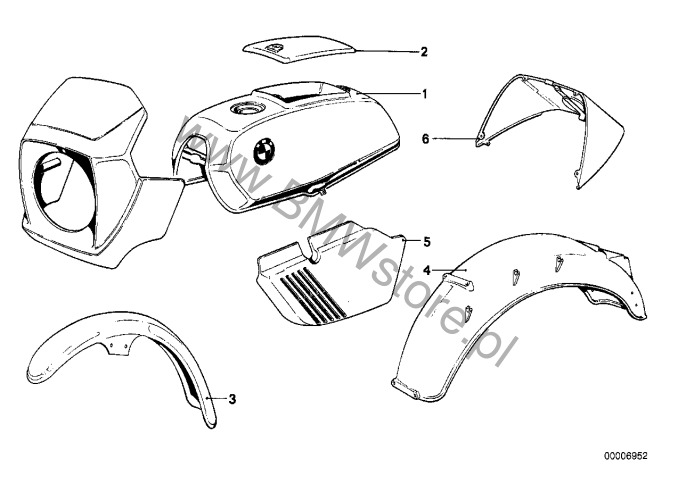 2
1
6
5
4
3
www.BMWstore.pl
00006952