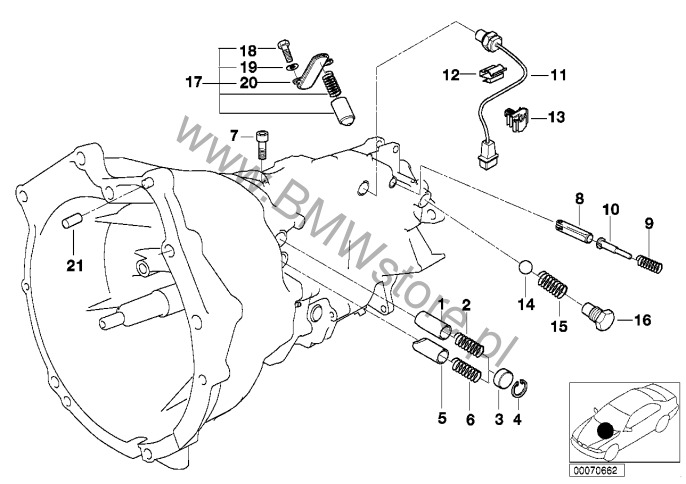 18
19
17
20
7
12
11
13
www.BMWstore.pl
8
10
9
21
14
15
16
1
2
5
6
3
4
00070662