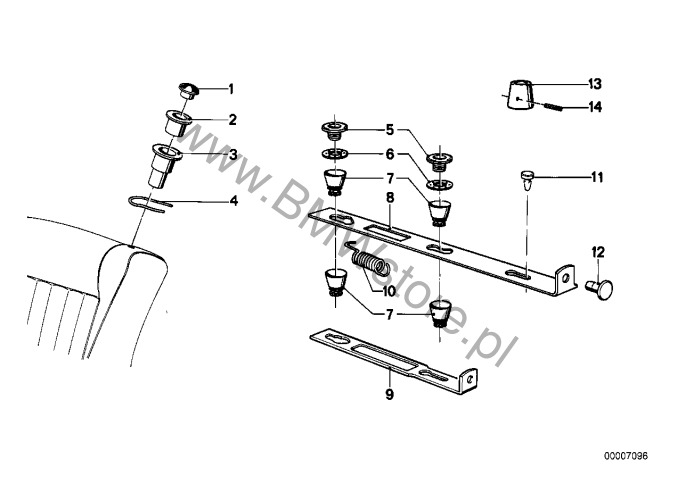 1
2
3
4
5
6
7
8
10
7
9
13
14
11
12
www.BMWstore.pl
00007096