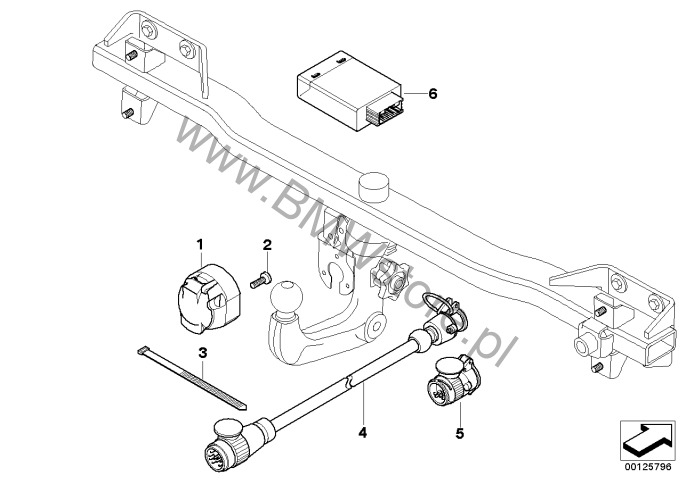 6

www.BMWfoto.pl

1

2

3

4

5

00125796