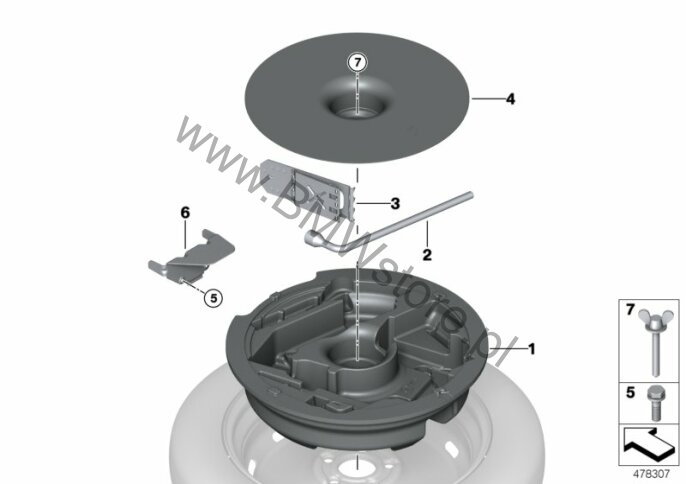 7
4
www.BMWstore.pl
3
6
2
5
1
7
5
478307