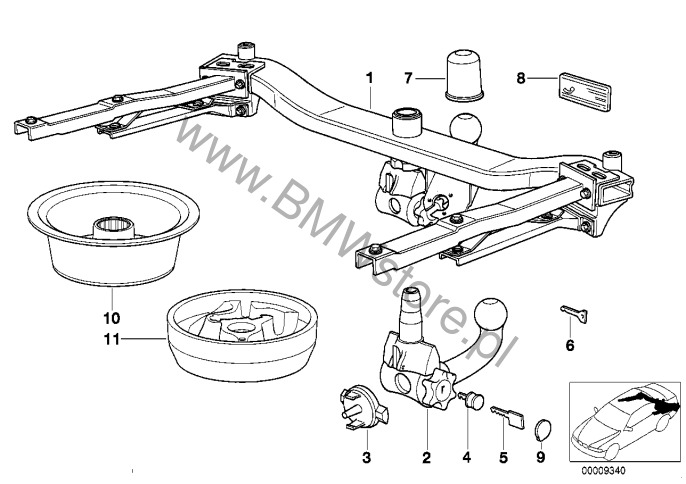 1
7
8
www.BMWstore.pl
10
11
6
3
2
4
5
9
00009340