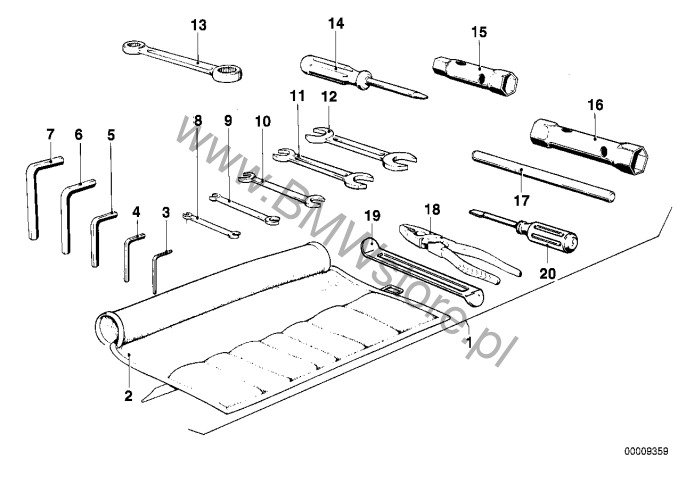 13
14
15
16
7
6
5
8
9
10
11
12
17
4
3
19
18
20
1
2
www.BMWstore.pl
00009359