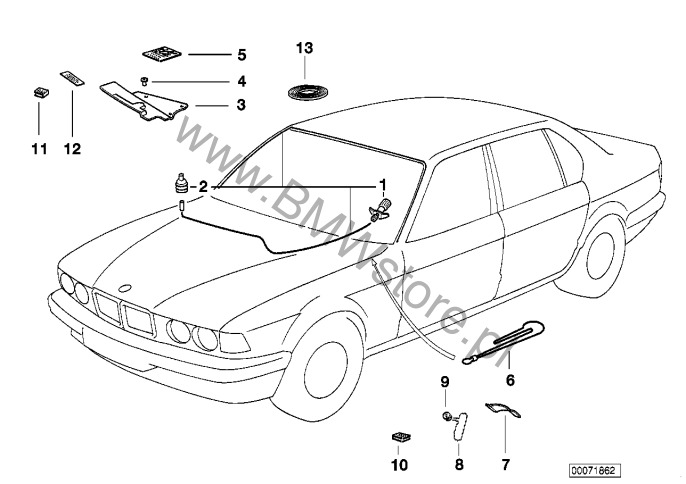 5
13
4
3
11
12
2
1
www.BMWstore.pl
6
9
7
10
8
00071862