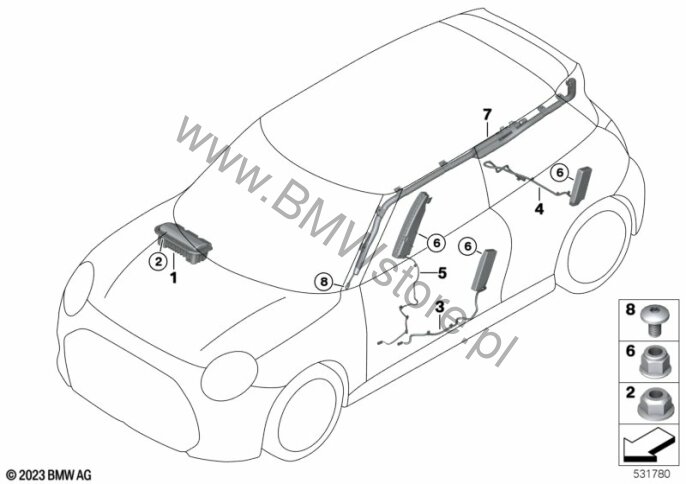 www.BMWstore.pl

7
6
4
6
6
2
1
8
5
3

8
6
2

© 2023 BMW AG
531780