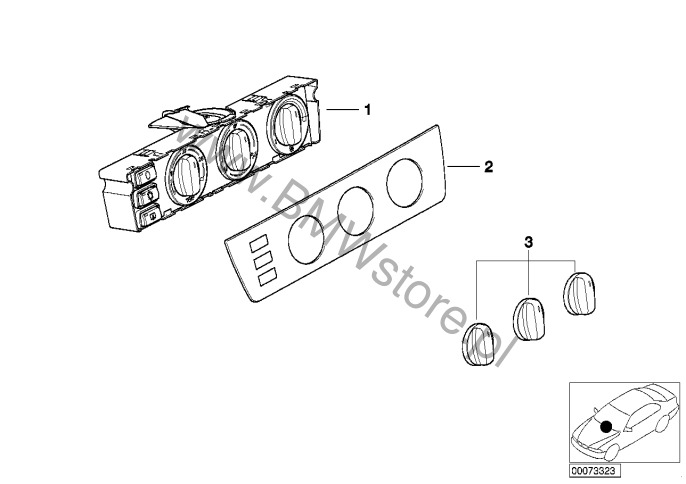 1
2
3
www.BMWstore.pl
00073323