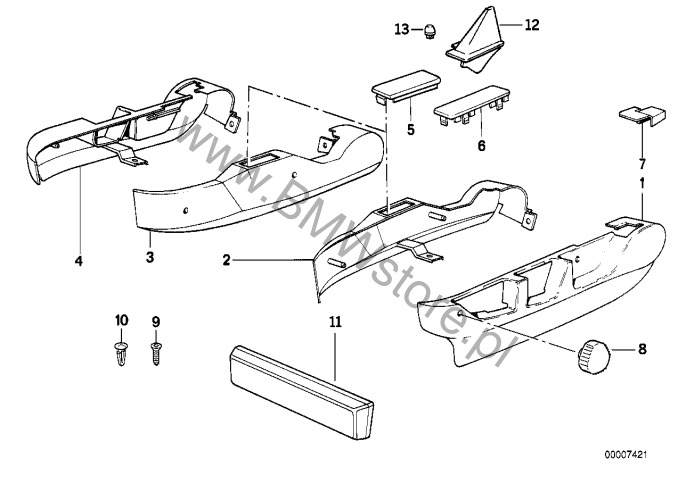 13
12
5
6
7
1
4
3
2
10
9
11
8
www.BMWstore.pl
00007421