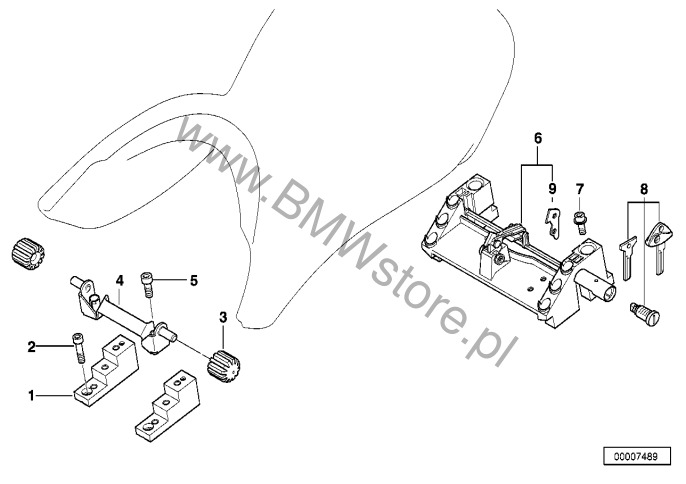 www.BMWstore.pl

6
9
7
8
4
5
3
2
1

00007489