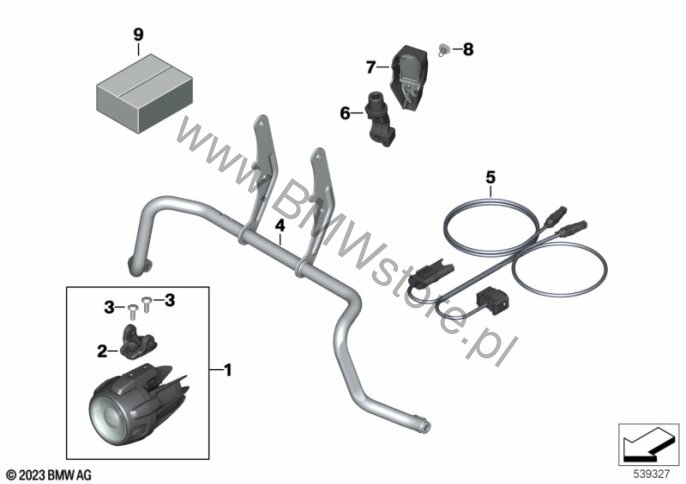 9
8
7
6
5
4
www.BMWstore.pl
3
3
2
1
© 2023 BMW AG
539327