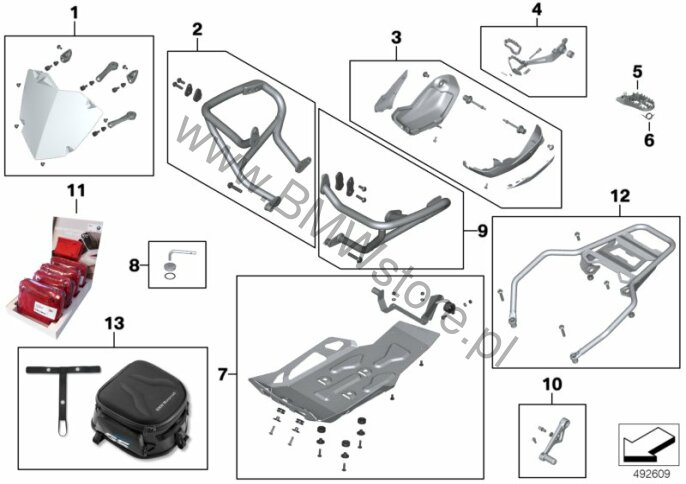 1
2
3
4
5
6
11
8
9
12
13
7
10
www.BMWstore.pl
492609