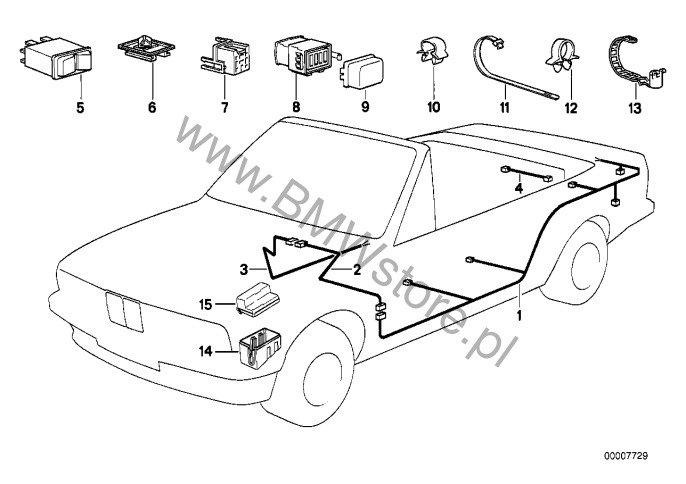 5
6
7
8
9
10
11
12
13

www.BMWstore.pl

4
3
2
1
15
14

00007729