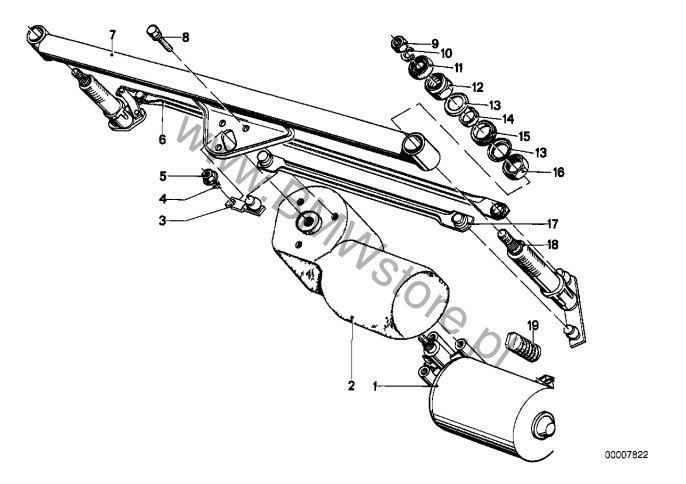 7
8
9
10
11
12
13
14
15
13
16
6
5
4
3
17
18
19
2
1
www.BMWstore.pl
00007822