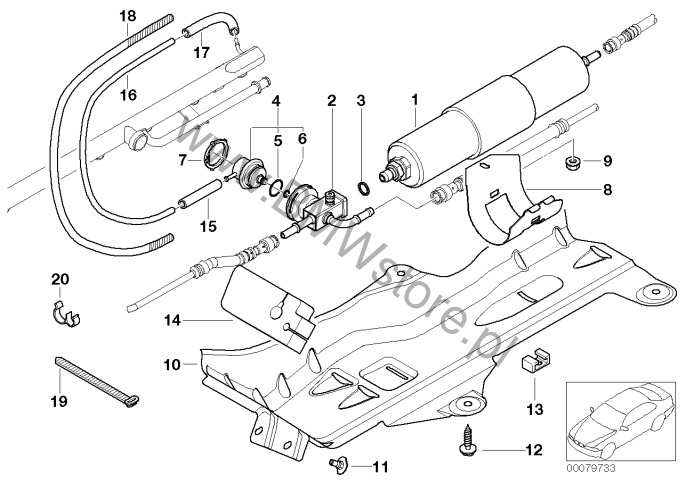 18
17
16
4
2
3
1
5
6
7
9
8
15
20
14
10
19
13
12
11
www.BMWstore.pl
00079733