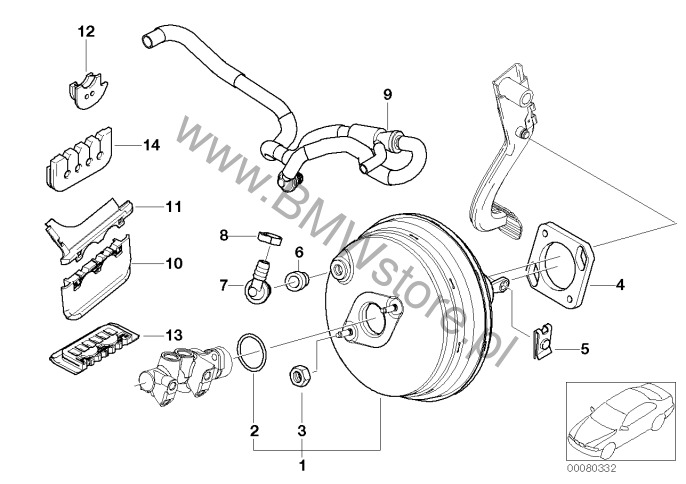 12
9
14
11
8
6
10
7
4
13
5
2
3
1
www.BMWstore.pl
00080332