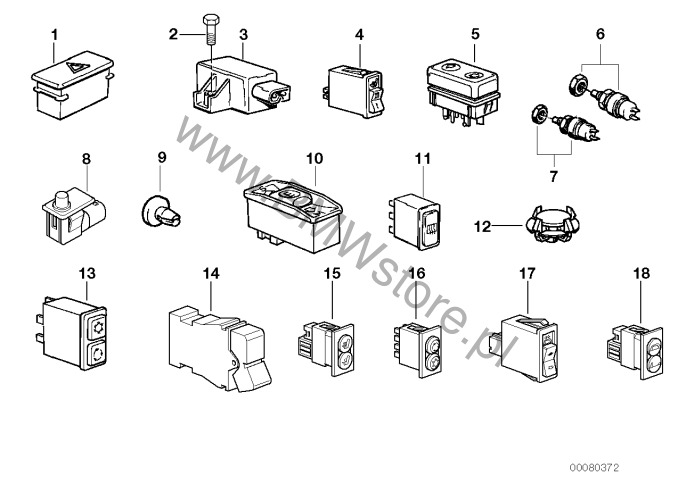 1
2
3
4
5
6
7
8
9
10
11
12
13
14
15
16
17
18
www.BMWstore.pl
00080372