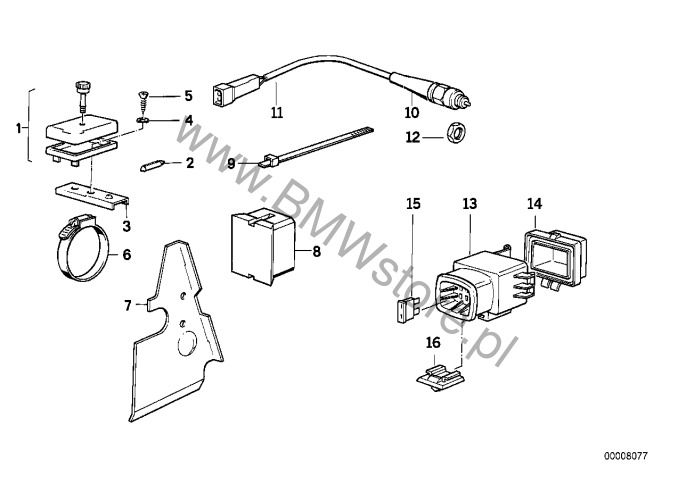 1
5
4
2
3
6
7
11
10
12
9
8
15
13
14
16
www.BMWstore.pl
00008077