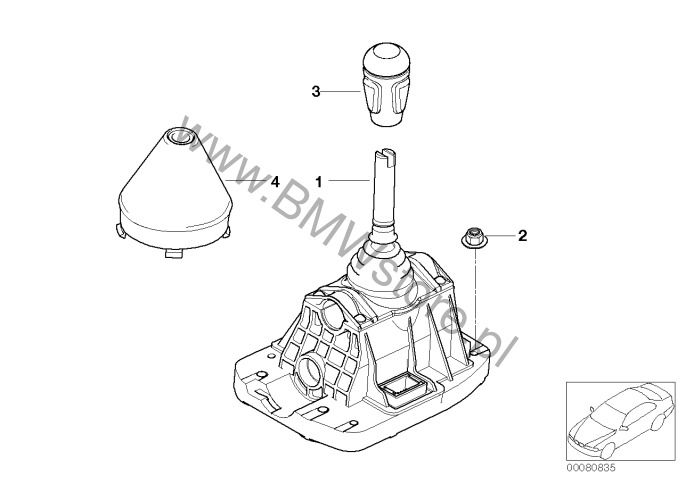 3

4

1

2

www.BMWstore.pl

00080835