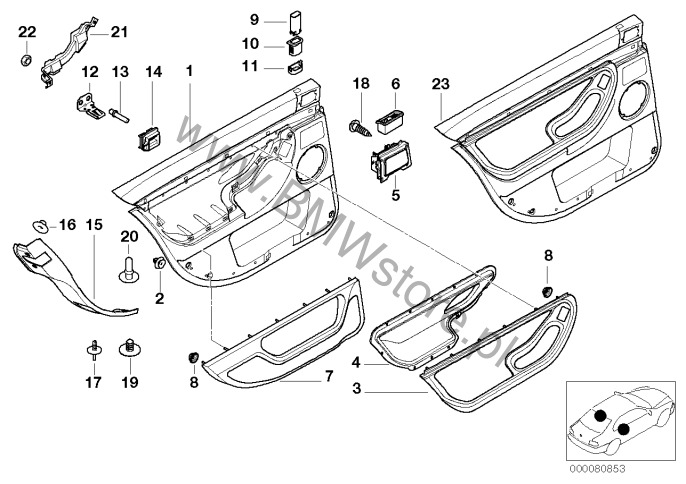 22
21
9
10
11
12
13
14
1
18
6
23
5
16
15
20
2
8
17
19
8
7
4
3
www.BMWstore.pl
000080853