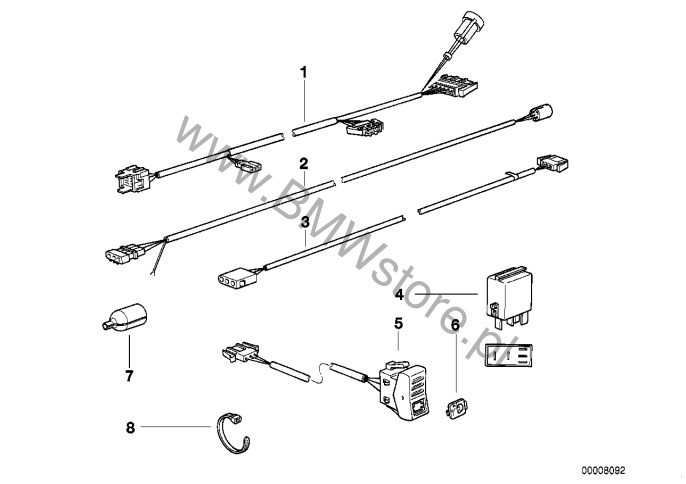 1
2
3
4
5
6
7
8
www.BMWstore.pl
00008092