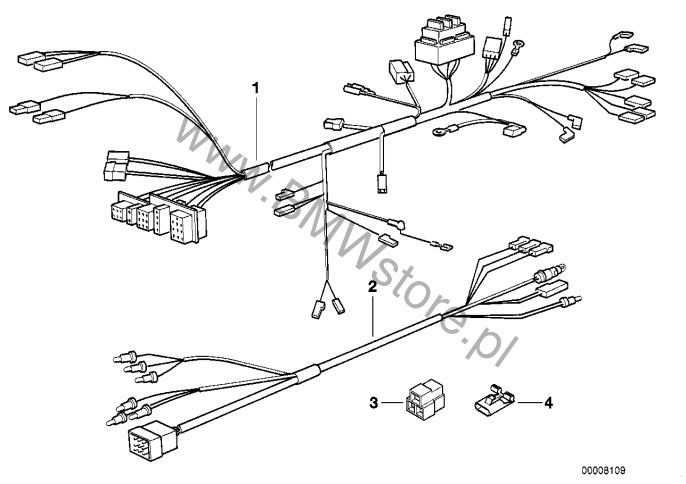 1
www.BMWstore.pl
2
3
4
00008109