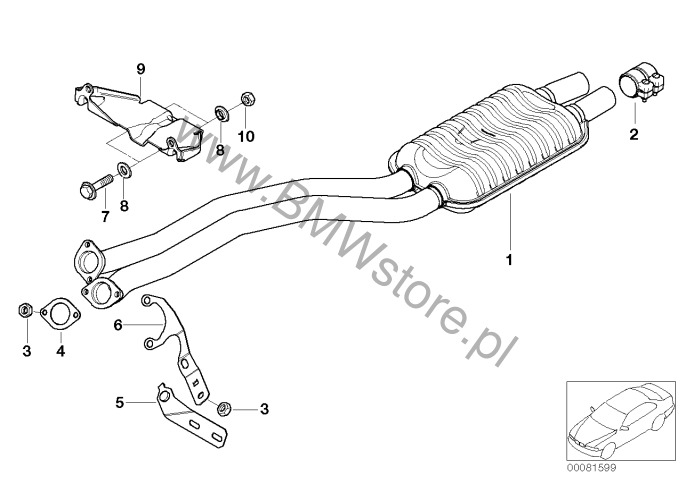 9
8
10
2
7
8
www.BMWstore.pl
1
6
3
4
5
3
00081599