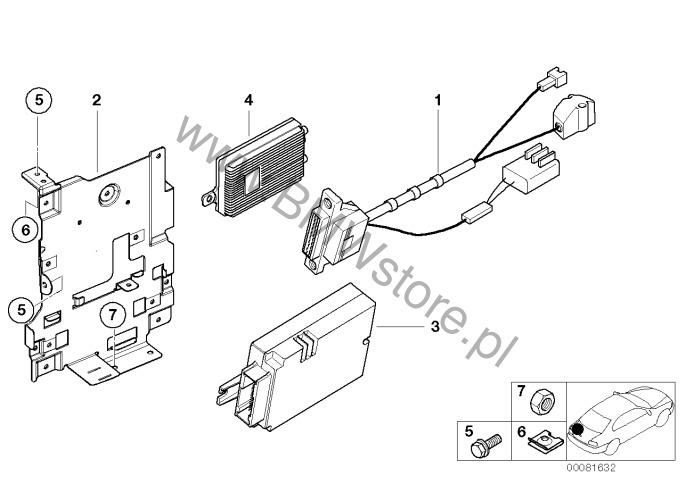 5
2
4
1
6
5
7
3
www.BMWstore.pl
7
5
6
00081632