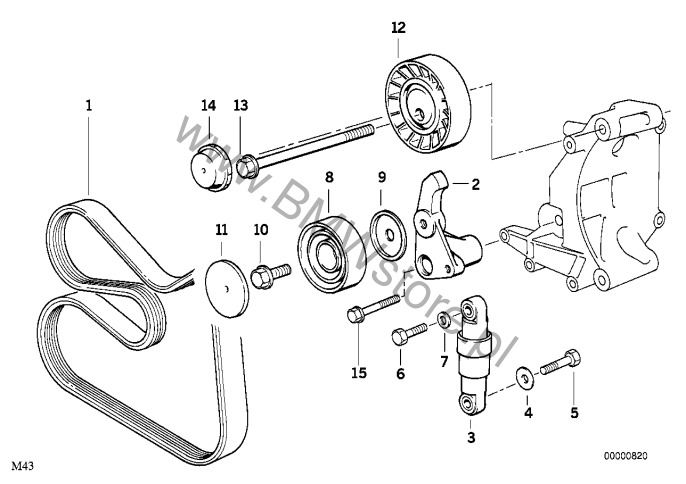 12
1
14
13
8
9
2
11
10
15
6
7
4
5
3
www.BMWstore.pl
M43
00000820