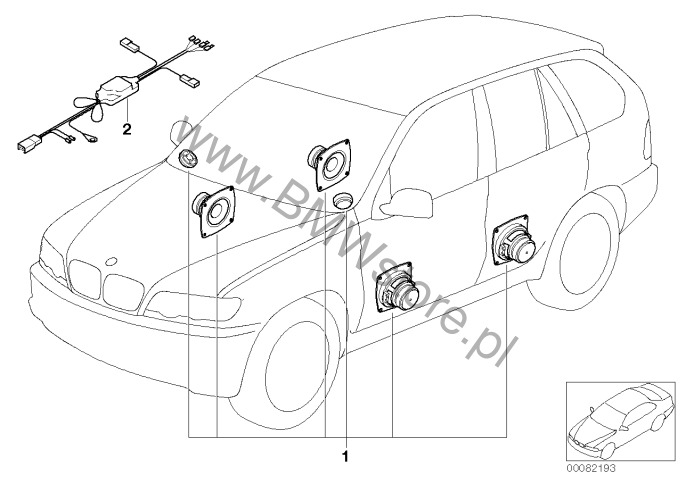 2

www.BMWstore.pl

1

00082193