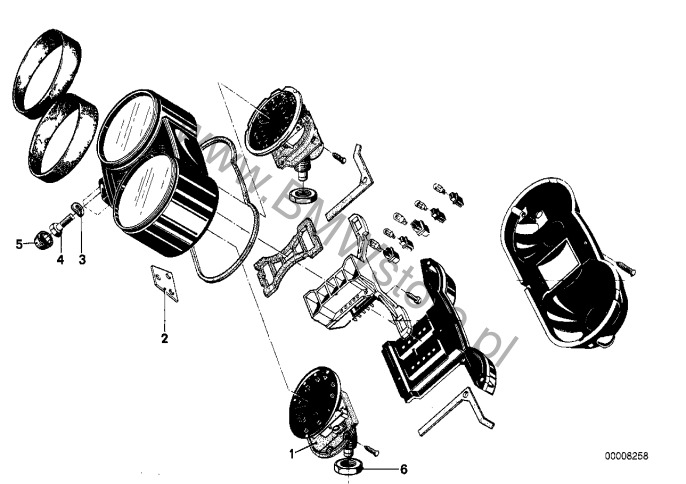 www.BMWstore.pl

5
4
3
2
1
6
00008258