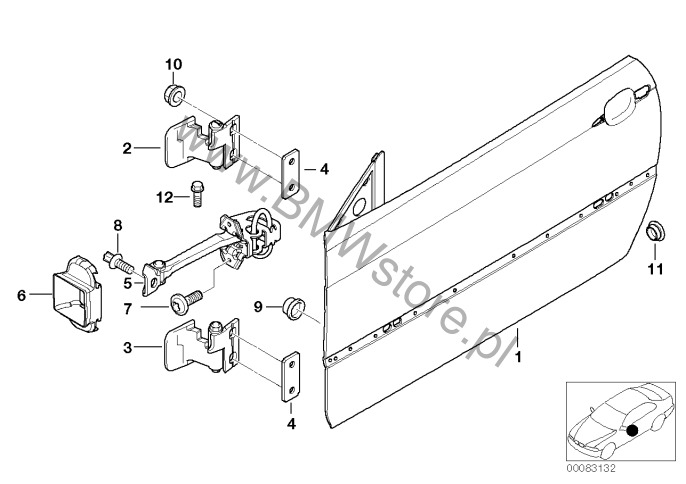 10
2
4
12
8
5
6
7
9
3
4
1
11
www.BMWstore.pl
00083132