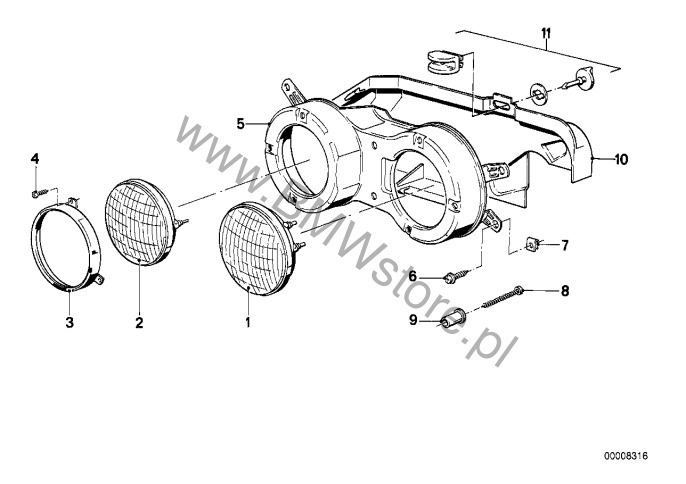 11
5
10
4
7
6
8
9
3
2
1
www.BMWstore.pl
00008316