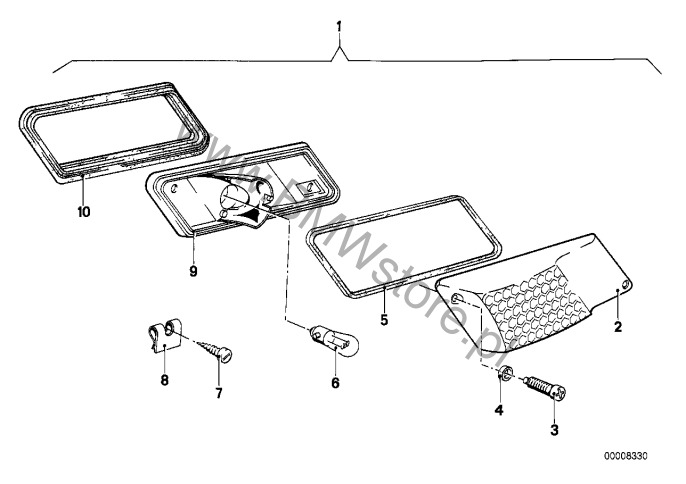 1

10

9

5

2

8

7

6

4

3

www.BMWstore.pl

00008330