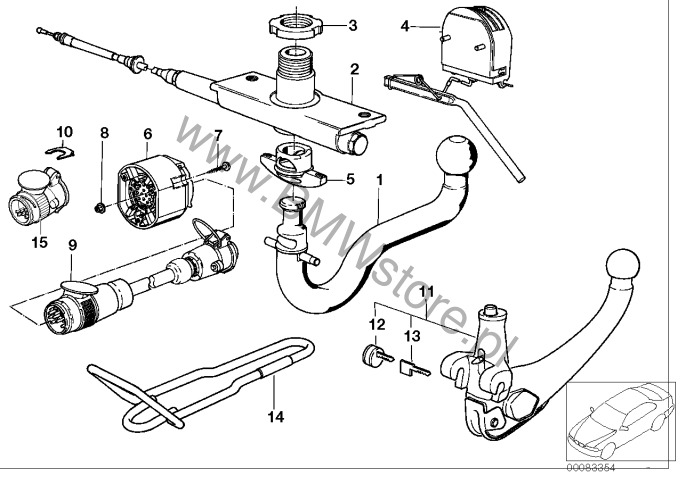 3
4
2
10
8
6
7
5
1
15
9
11
12
13
14
www.BMWstore.pl
00083354