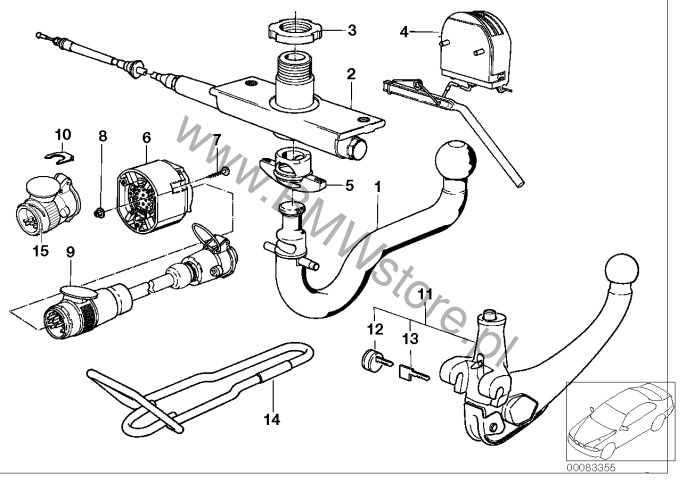 3
4
2
10
8
6
7
5
1
15
9
11
12
13
14
www.BMWstore.pl
00083355