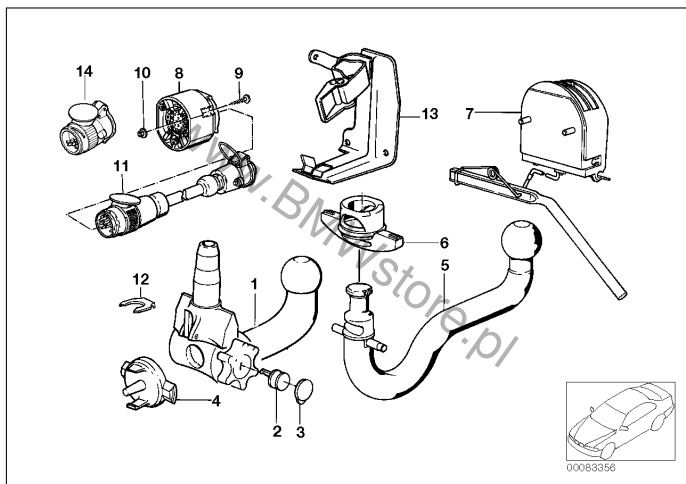 14
10
8
9
13
7
11
www.BMWstore.pl
6
5
12
1
4
2
3
00083356