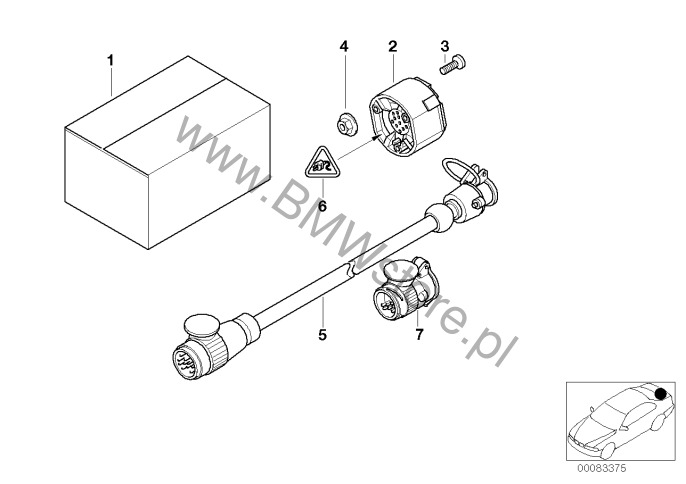 1
4
2
3
6
5
7
www.BMWstore.pl
00083375